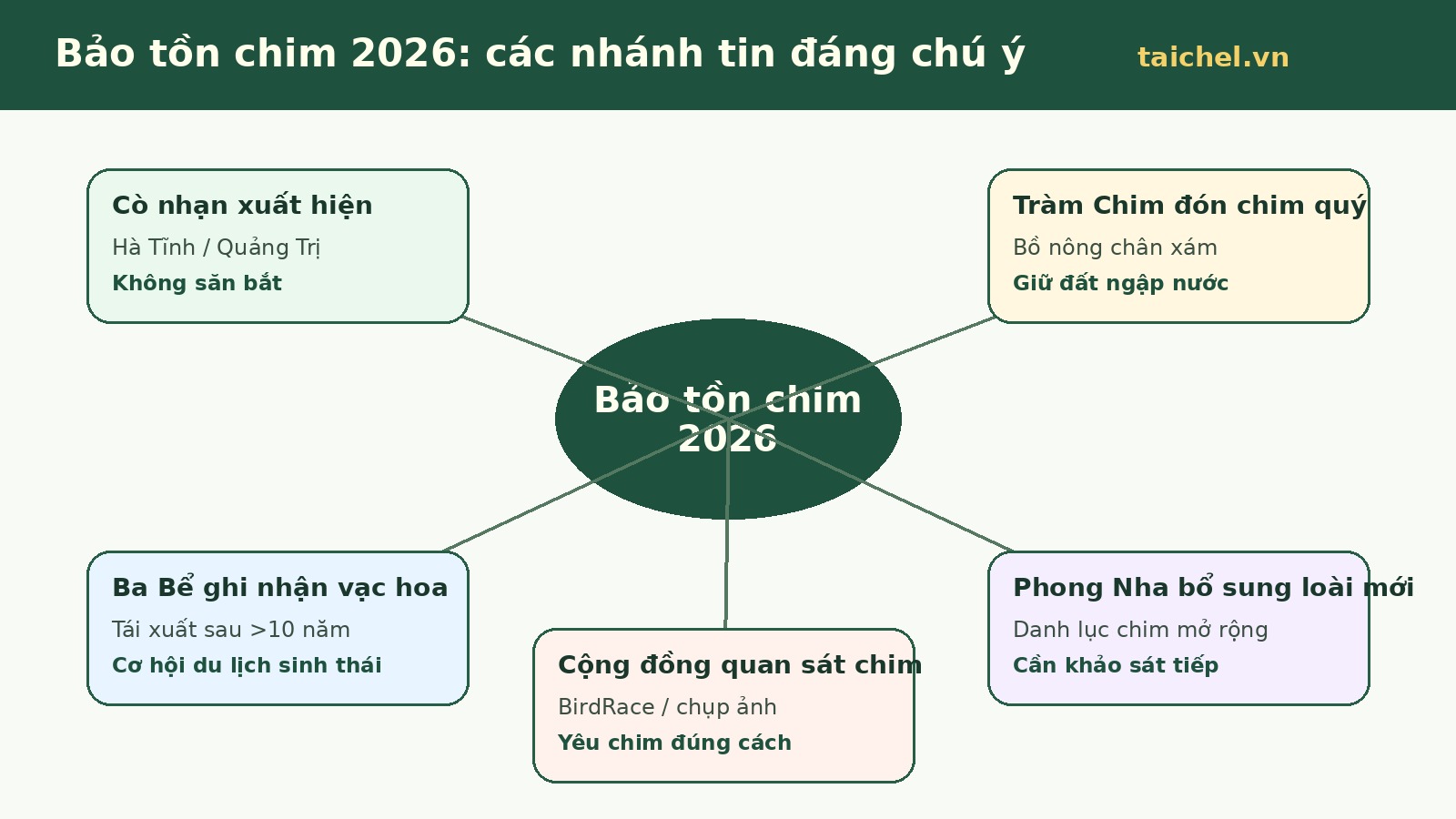 Bảo tồn chim 2026: các nhánh tin đáng chú ý

taichel.vn

Cò nhạn xuất hiện
Hà Tĩnh / Quảng Trị
Không săn bắt

Tràm Chim đón chim quý
Bồ nông chân xám
Giữ đất ngập nước

Bảo tồn chim 2026

Ba Bể ghi nhận vạc hoa
Tái xuất sau >10 năm
Cơ hội du lịch sinh thái

Cộng đồng quan sát chim
BirdRace / chụp ảnh
Yêu chim đúng cách

Phong Nha bổ sung loài mới
Danh lục chim mở rộng
Cần khảo sát tiếp