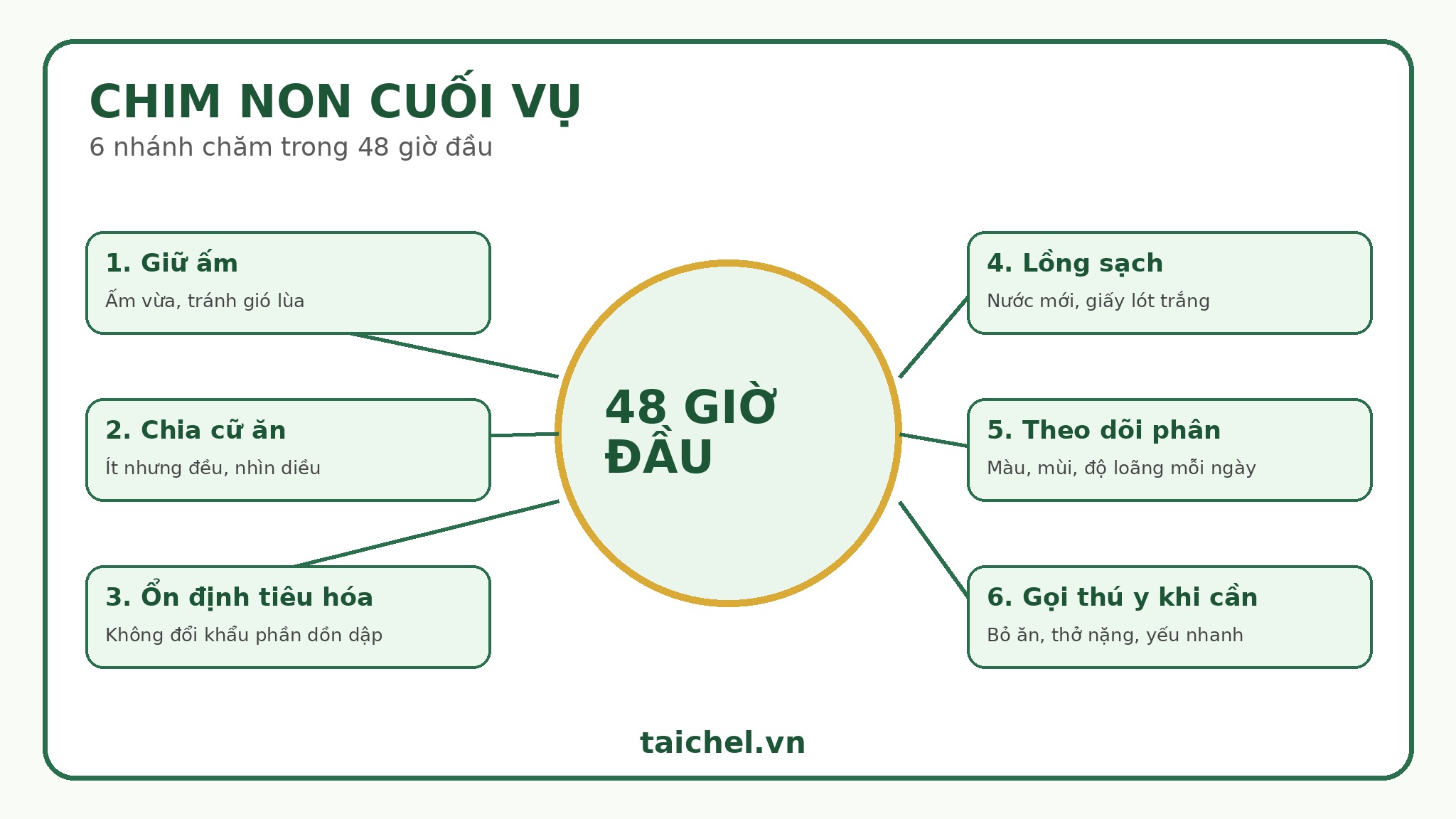 CHIM NON CUỐI VỤ
6 nhánh chăm trong 48 giờ đầu

1. Giữ ấm
Ấm vừa, tránh gió lùa

2. Chia cữ ăn
Ít nhưng đều, nhìn diều

3. Ổn định tiêu hóa
Không đổi khẩu phần dồn dập

48 GIỜ ĐẦU

4. Lồng sạch
Nước mới, giấy lót trắng

5. Theo dõi phân
Màu, mùi, độ loãng mỗi ngày

6. Gọi thú y khi cần
Bỏ ăn, thở nặng, yếu nhanh

taichel.vn