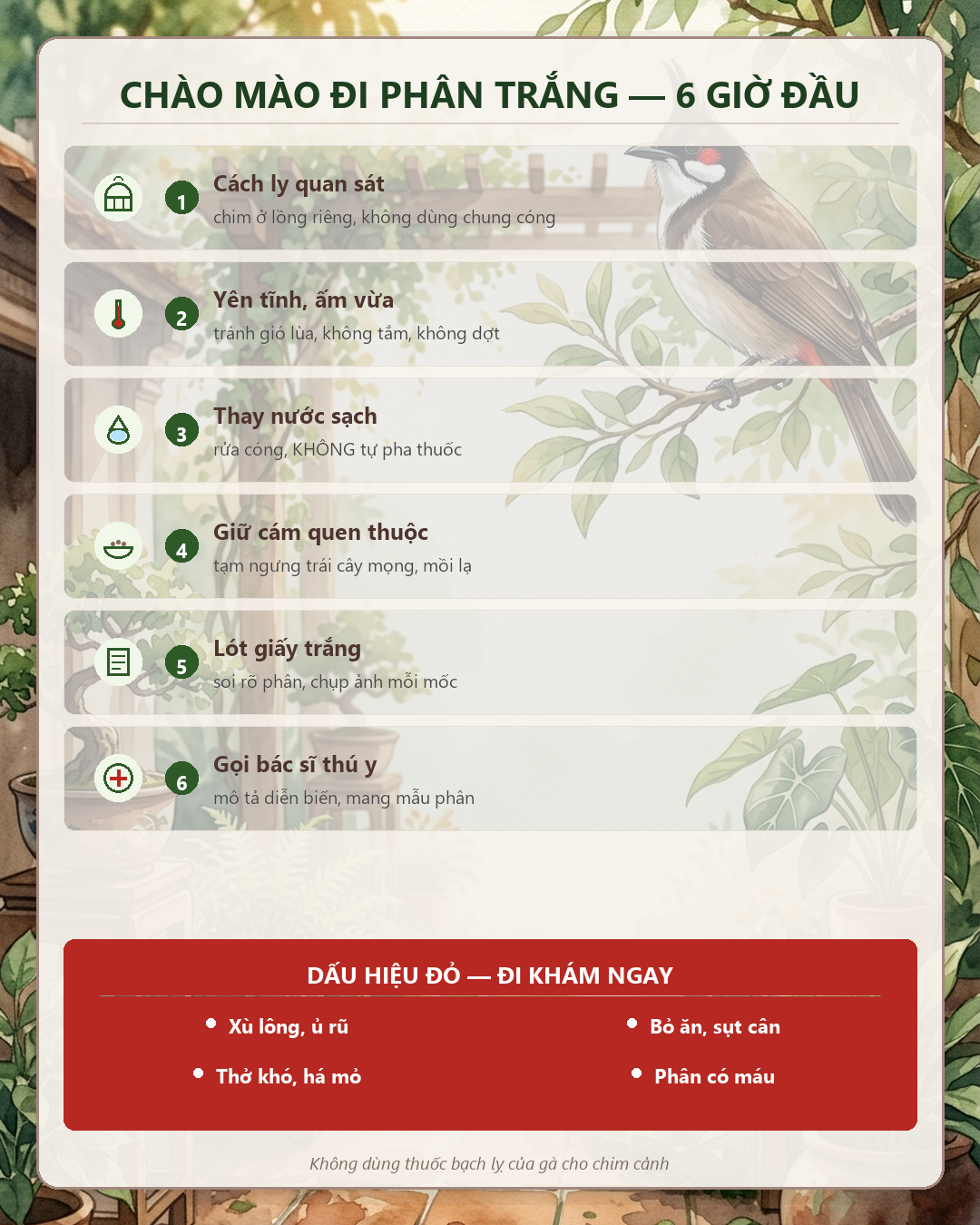 CHÀO MÀO ĐI PHÂN TRẮNG — 6 GIỜ ĐẦU

1
Cách ly quan sát
chim ở lồng riêng, không dùng chung cóng

2
Yên tĩnh, ấm vừa
tránh gió lùa, không tắm, không dợt

3
Thay nước sạch
rửa cóng, KHÔNG tự pha thuốc

4
Giữ cám quen thuộc
tạm ngưng trái cây mọng, mồi lạ

5
Lót giấy trắng
soi rõ phân, chụp ảnh mỗi mốc

6
Gọi bác sĩ thú y
mô tả diễn biến, mang mẫu phân

DẤU HIỆU ĐỎ — ĐI KHÁM NGAY

• Xù lông, ủ rũ
• Thở khó, há mỏ

• Bỏ ăn, sụt cân
• Phân có máu

Không dùng thuốc bạch lỵ của gà cho chim cảnh