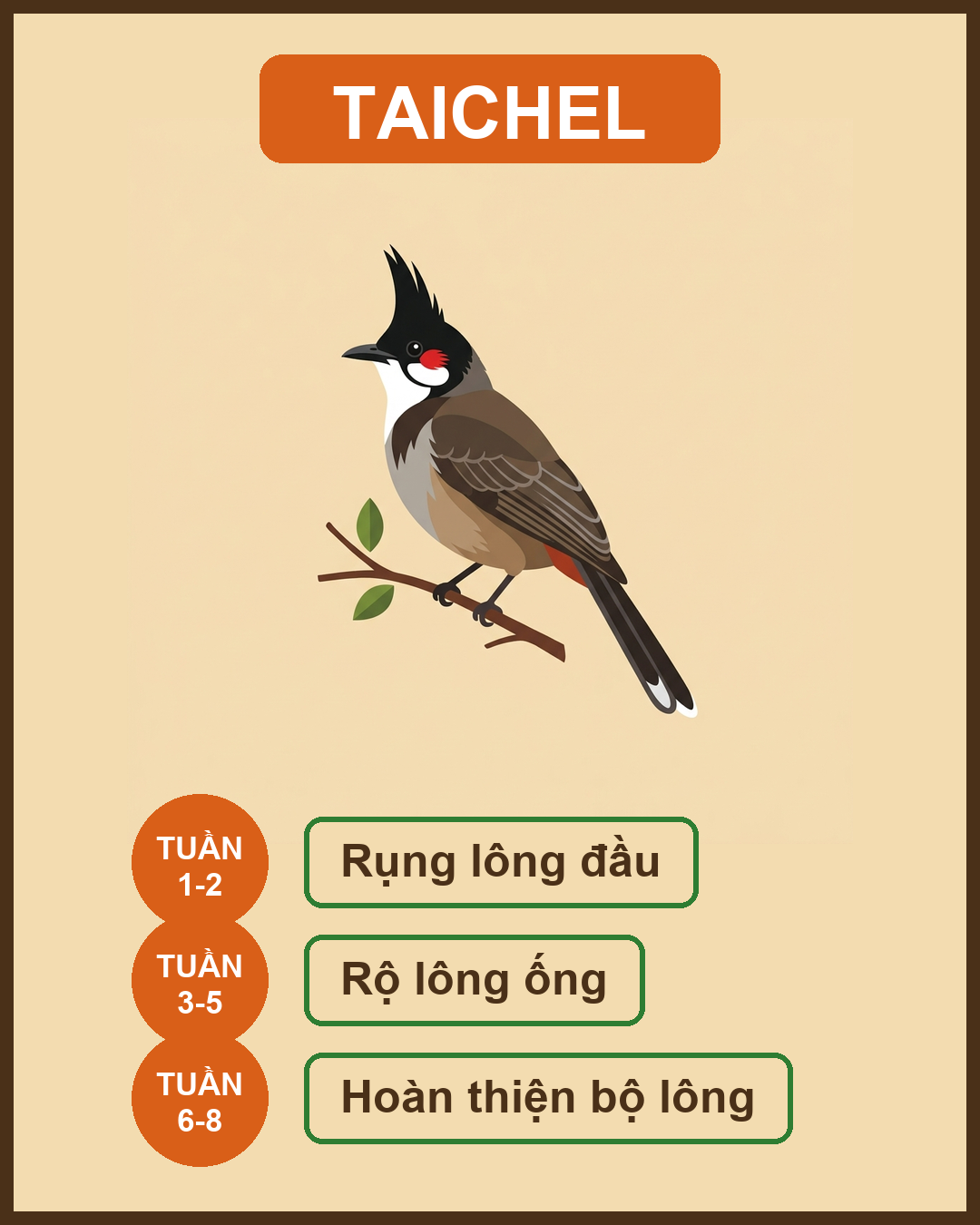 TAICHEL

TUẦN
1-2

Rụng lông đầu

TUẦN
3-5

Rộ lông ống

TUẦN
6-8

Hoàn thiện bộ lông