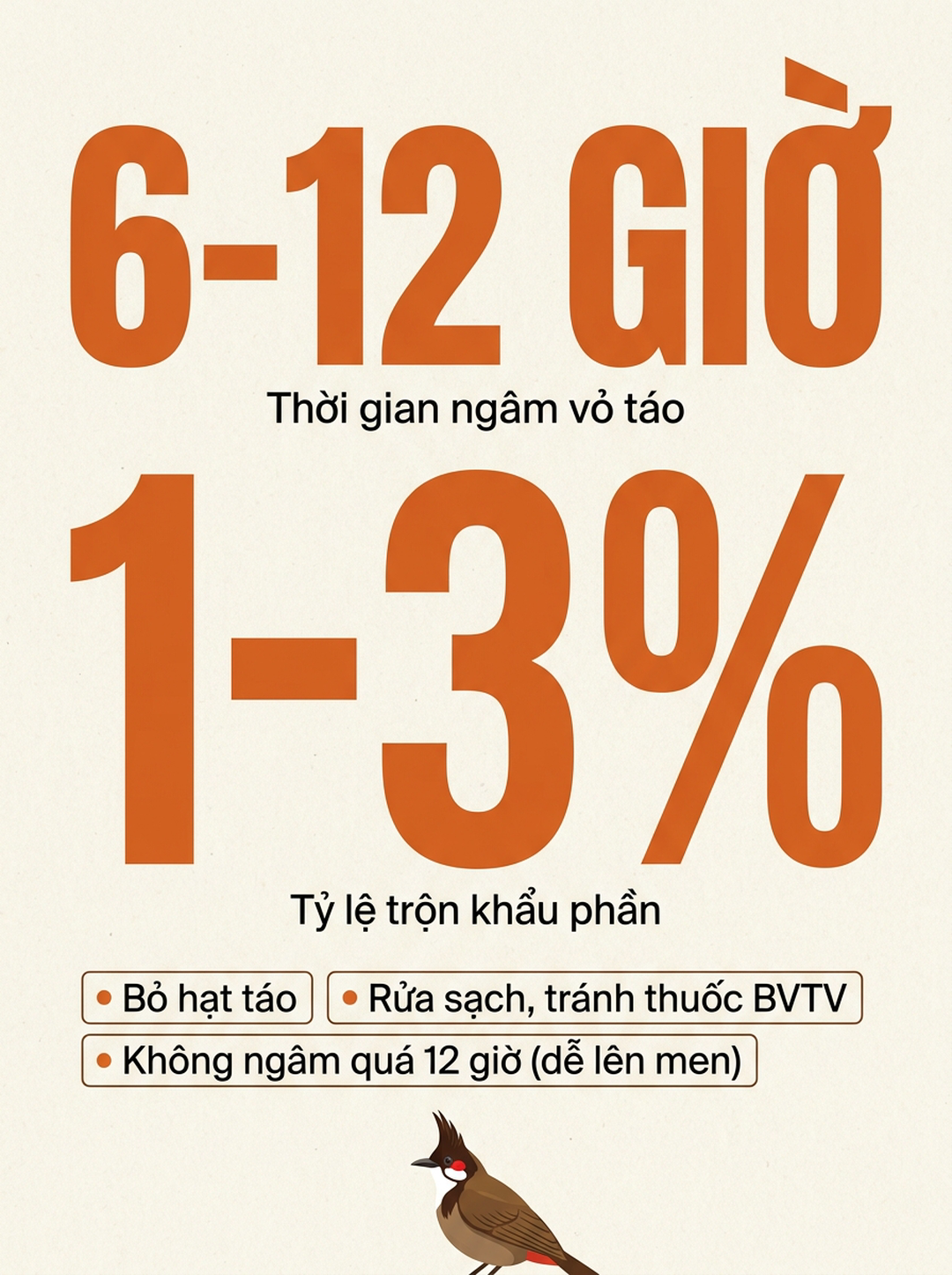 6-12 GIỜ

Thời gian ngâm vỏ táo

1-3%

Tỷ lệ trộn khẩu phần

• Bỏ hạt táo

• Rửa sạch, tránh thuốc BVTV

• Không ngâm quá 12 giờ (dễ lên men)