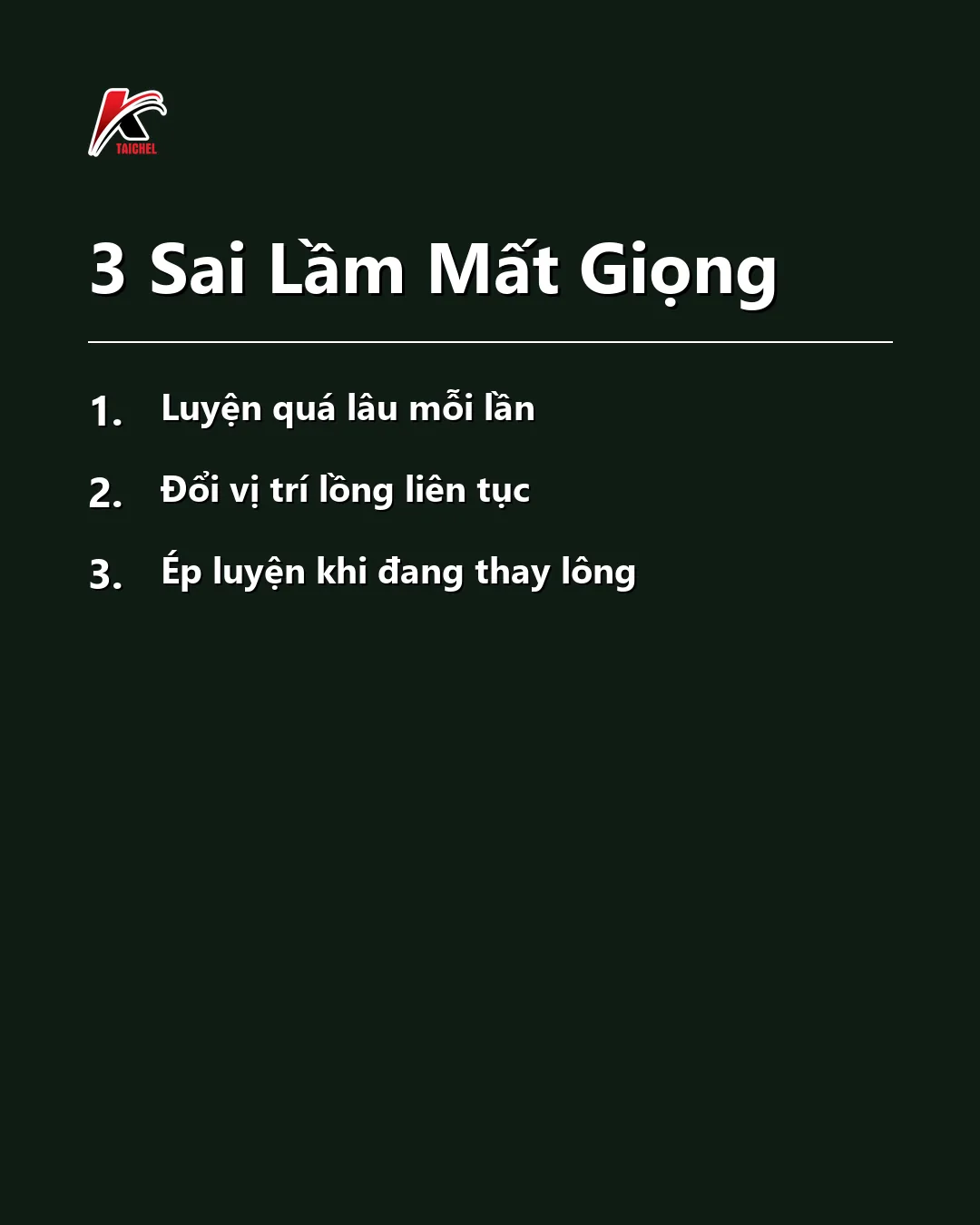 TAICHEL

3 Sai Lầm Mất Giọng

1. Luyện quá lâu mỗi lần

2. Đổi vị trí lồng liên tục

3. Ép luyện khi đang thay lông